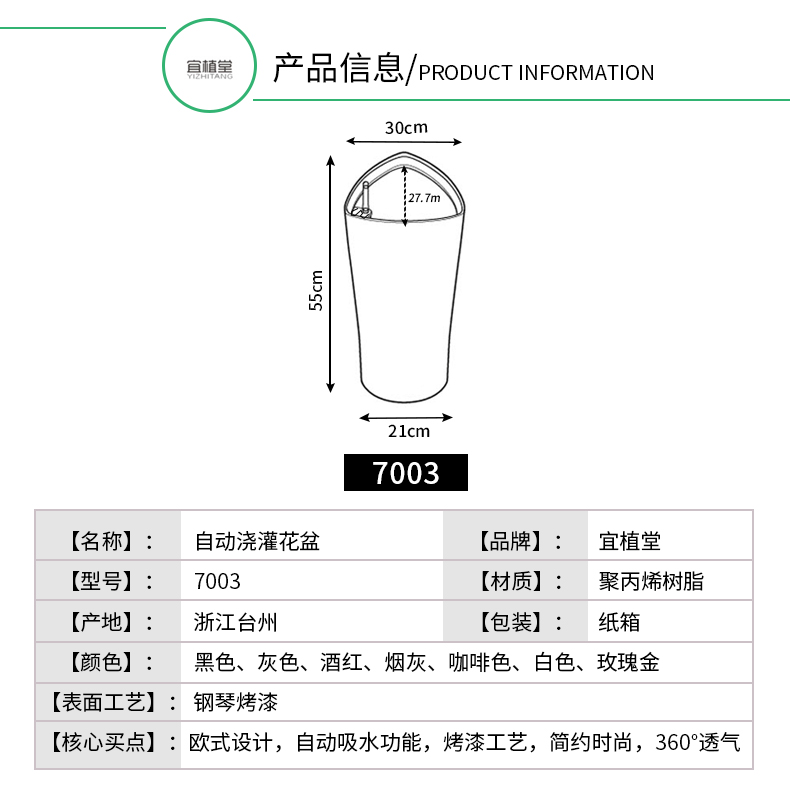 宜植堂
YIZHITANG

产品信息/PRODUCT INFORMATION

30cm
27.7m
55cm
21cm

7003

| 【名称】： | 自动浇灌花盆 | 【品牌】： | 宜植堂 |
|---|---|---|---|
| 【型号】： | 7003 | 【材质】： | 聚丙烯树脂 |
| 【产地】： | 浙江台州 | 【包装】： | 纸箱 |
| 【颜色】： | 黑色、灰色、酒红、烟灰、咖啡色、白色、玫瑰金 | | |
| 【表面工艺】： | 钢琴烤漆 | | |
| 【核心买点】： | 欧式设计，自动吸水功能，烤漆工艺，简约时尚，360°透气 | | |