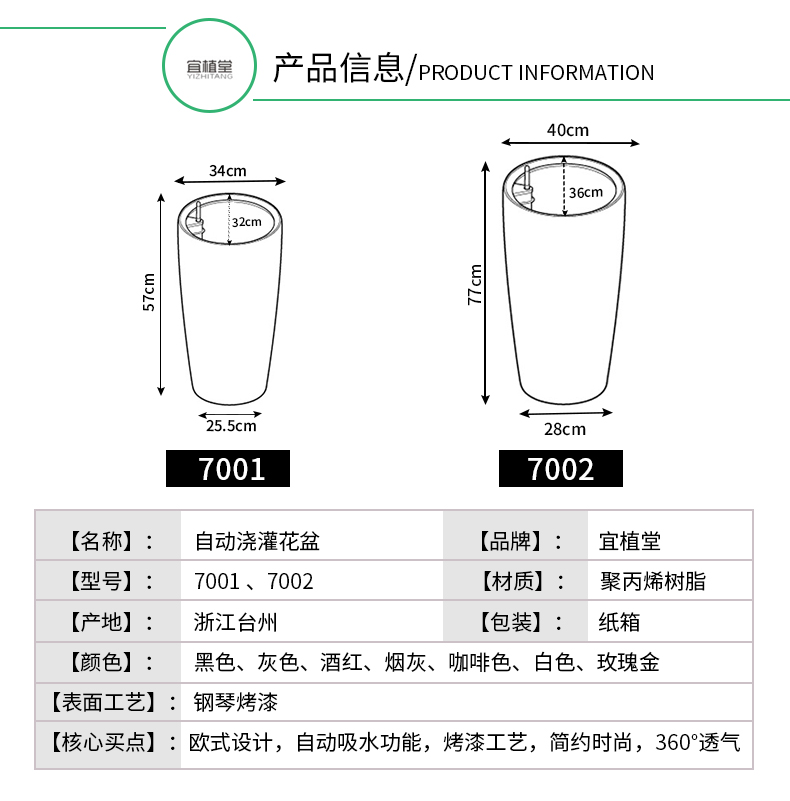 宜植堂
YIZHITANG

产品信息/PRODUCT INFORMATION

34cm
32cm
57cm
25.5cm
7001

40cm
36cm
77cm
28cm
7002

| 【名称】： | 自动浇灌花盆 | 【品牌】： | 宜植堂 |
|---|---|---|---|
| 【型号】： | 7001 、7002 | 【材质】： | 聚丙烯树脂 |
| 【产地】： | 浙江台州 | 【包装】： | 纸箱 |
| 【颜色】： | 黑色、灰色、酒红、烟灰、咖啡色、白色、玫瑰金 | | |
| 【表面工艺】： | 钢琴烤漆 | | |
| 【核心买点】： | 欧式设计，自动吸水功能，烤漆工艺，简约时尚，360°透气 | | |